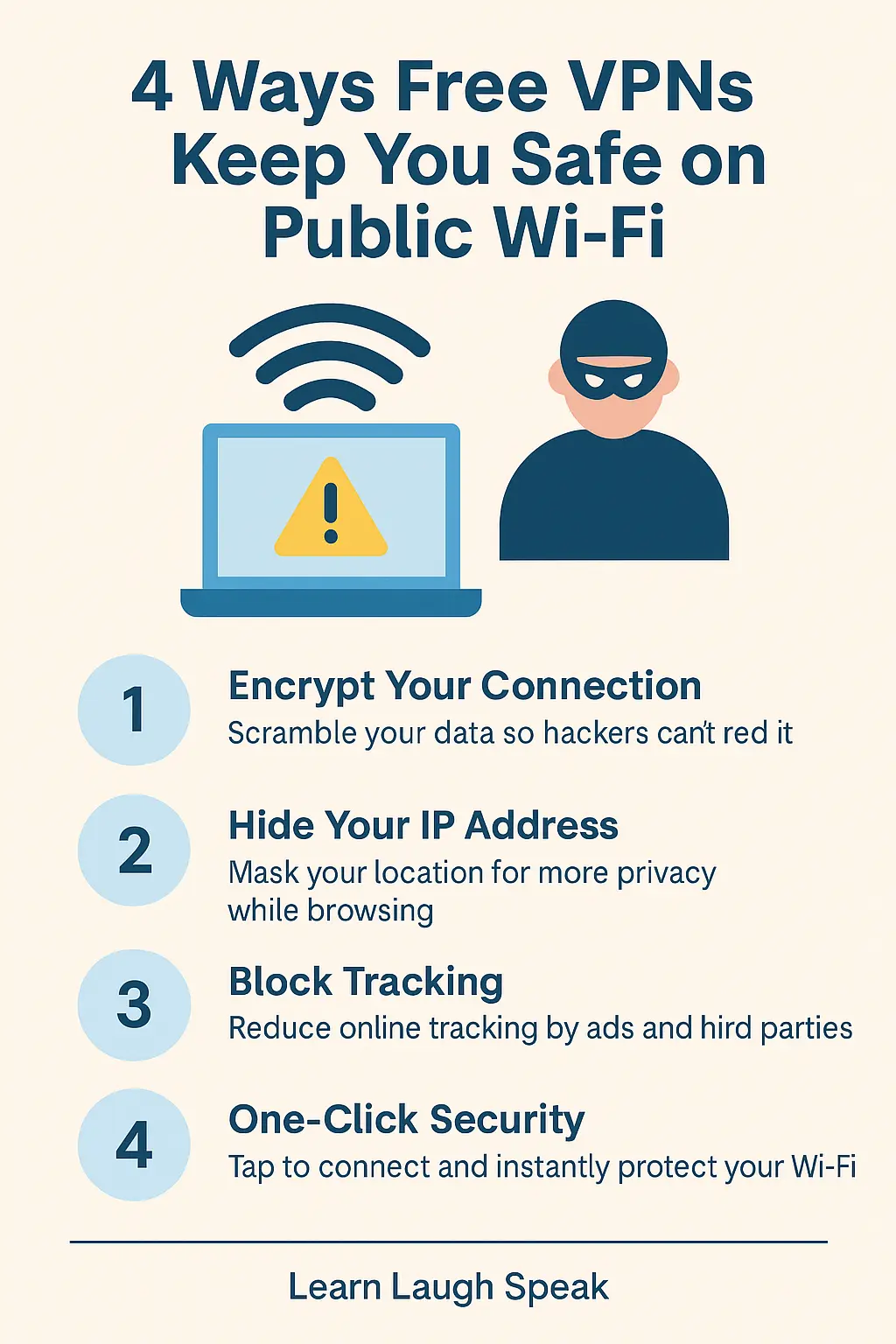 4 Ways Free VPNs Keep You Safe on Public Wi-Fi

1
Encrypt Your Connection
Scramble your data so hackers can't red it

2
Hide Your IP Address
Mask your location for more privacy while browsing

3
Block Tracking
Reduce online tracking by ads and hird parties

4
One-Click Security
Tap to connect and instantly protect your Wi-Fi

Learn Laugh Speak